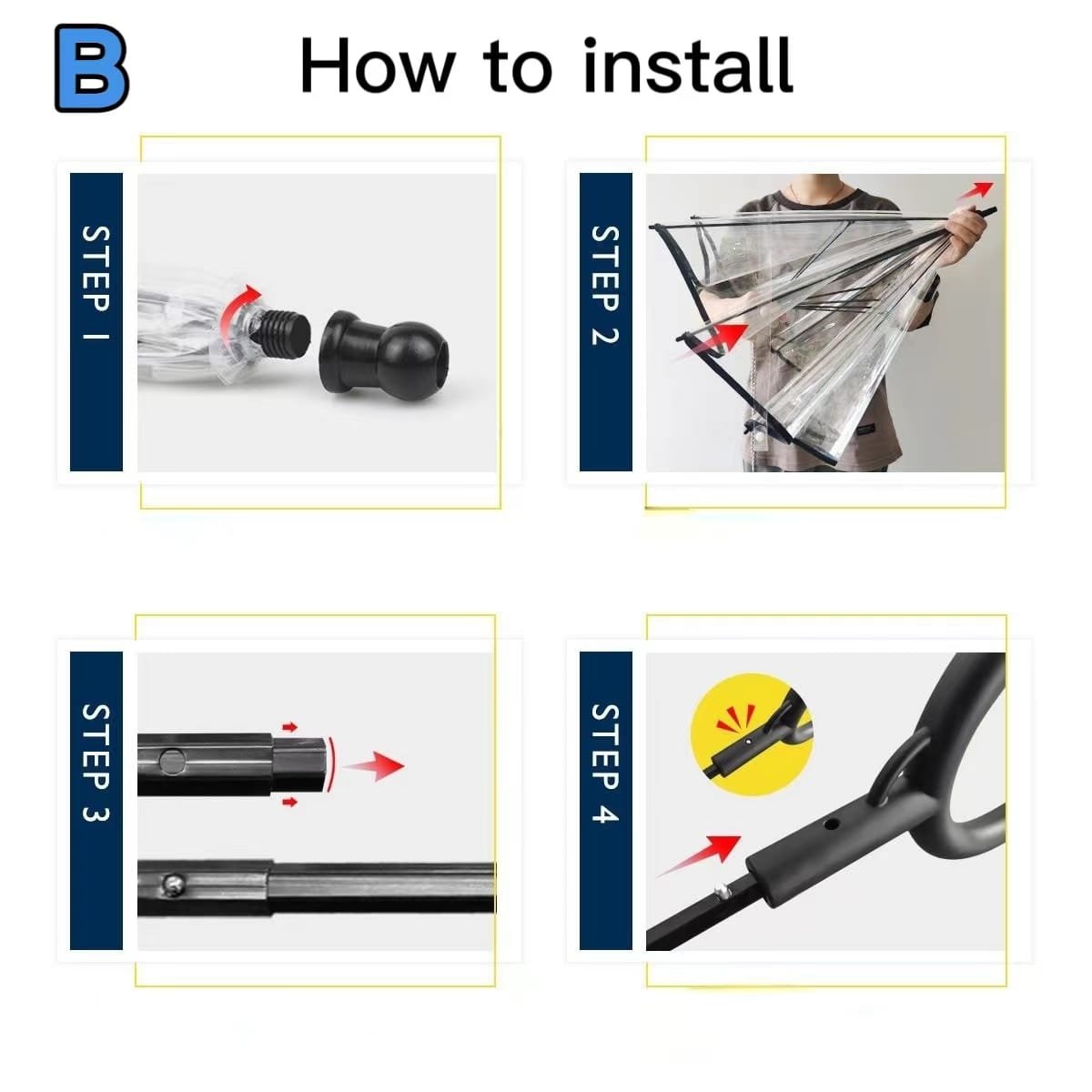 B

How to install

STEP 1

STEP 2

STEP 3

STEP 4